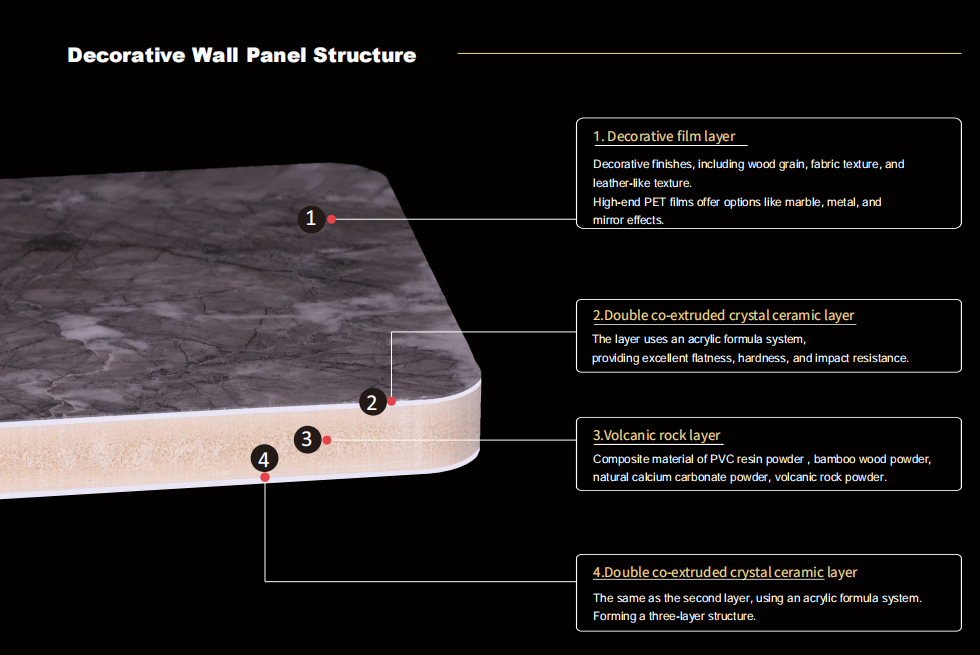 Decorative Wall Panel Structure

1

2

3

4

1. Decorative film layer

Decorative finishes, including wood grain, fabric texture, and leather-like texture.
High-end PET films offer options like marble, metal, and mirror effects.

2.Double co-extruded crystal ceramic layer

The layer uses an acrylic formula system, providing excellent flatness, hardness, and impact resistance.

3.Volcanic rock layer

Composite material of PVC resin powder , bamboo wood powder, natural calcium carbonate powder, volcanic rock powder.

4.Double co-extruded crystal ceramic layer

The same as the second layer, using an acrylic formula system. Forming a three-layer structure.